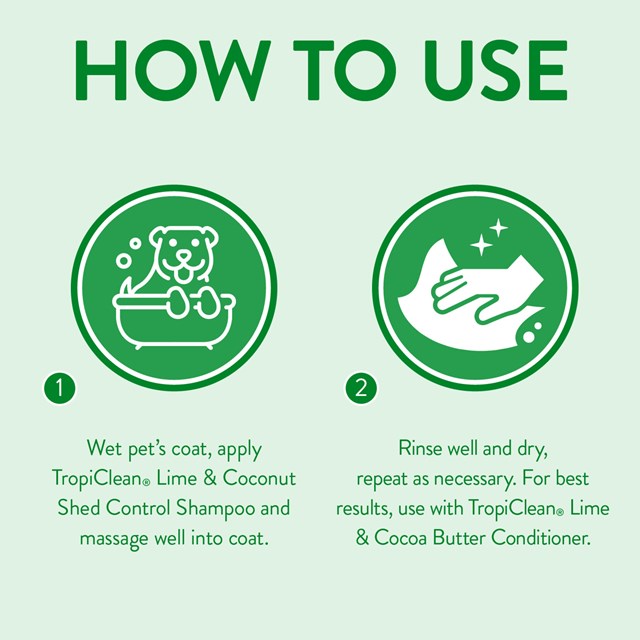 HOW TO USE

1

Wet pet's coat, apply TropiClean® Lime & Coconut Shed Control Shampoo and massage well into coat.

2

Rinse well and dry, repeat as necessary. For best results, use with TropiClean® Lime & Cocoa Butter Conditioner.