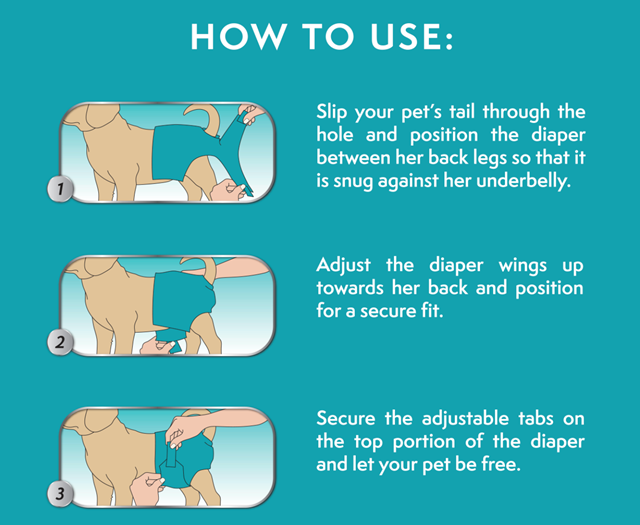 HOW TO USE:

1

Slip your pet's tail through the hole and position the diaper between her back legs so that it is snug against her underbelly.

2

Adjust the diaper wings up towards her back and position for a secure fit.

3

Secure the adjustable tabs on the top portion of the diaper and let your pet be free.