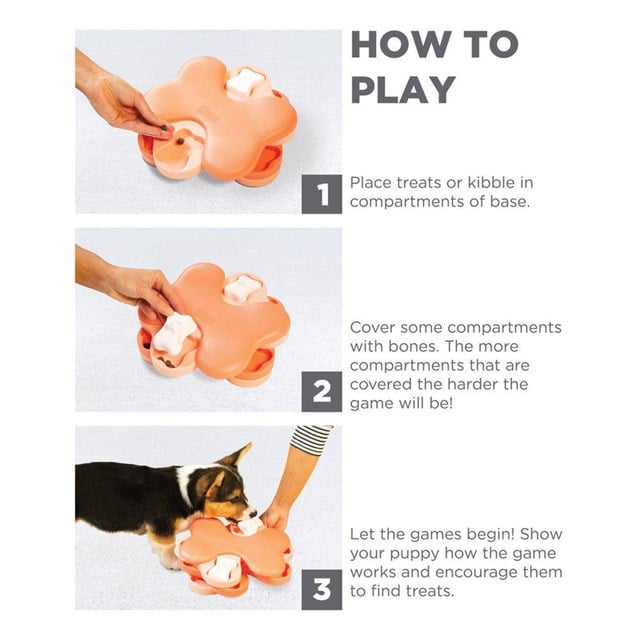 HOW TO PLAY

1 Place treats or kibble in compartments of base.

2 Cover some compartments with bones. The more compartments that are covered the harder the game will be!

3 Let the games begin! Show your puppy how the game works and encourage them to find treats.