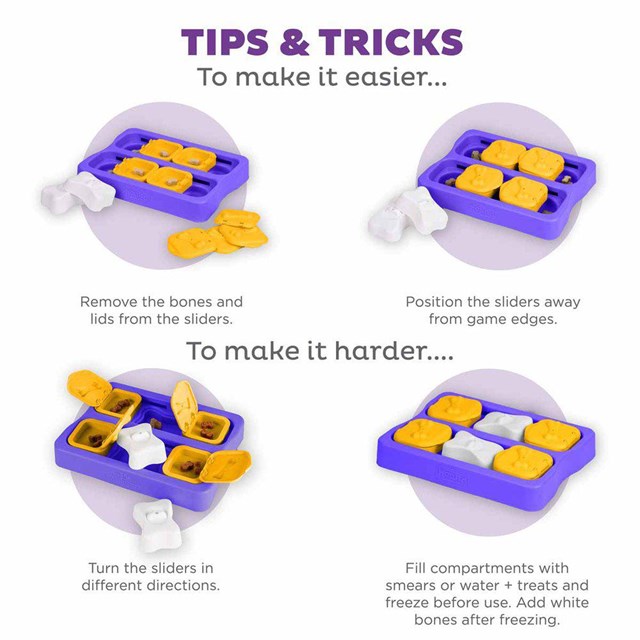 TIPS & TRICKS
To make it easier...

Remove the bones and lids from the sliders.

Position the sliders away from game edges.

To make it harder....

Turn the sliders in different directions.

Fill compartments with smears or water + treats and freeze before use. Add white bones after freezing.