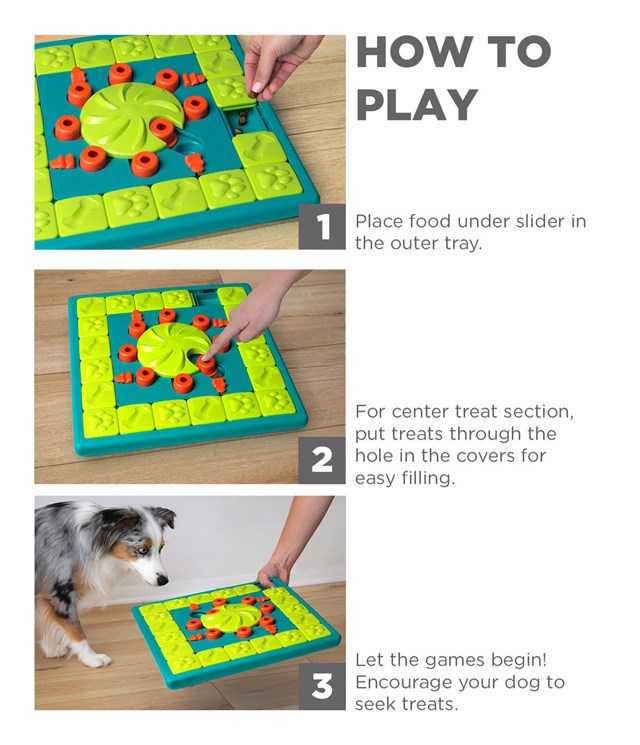 HOW TO PLAY

1

Place food under slider in the outer tray.

2

For center treat section, put treats through the hole in the covers for easy filling.

3

Let the games begin! Encourage your dog to seek treats.