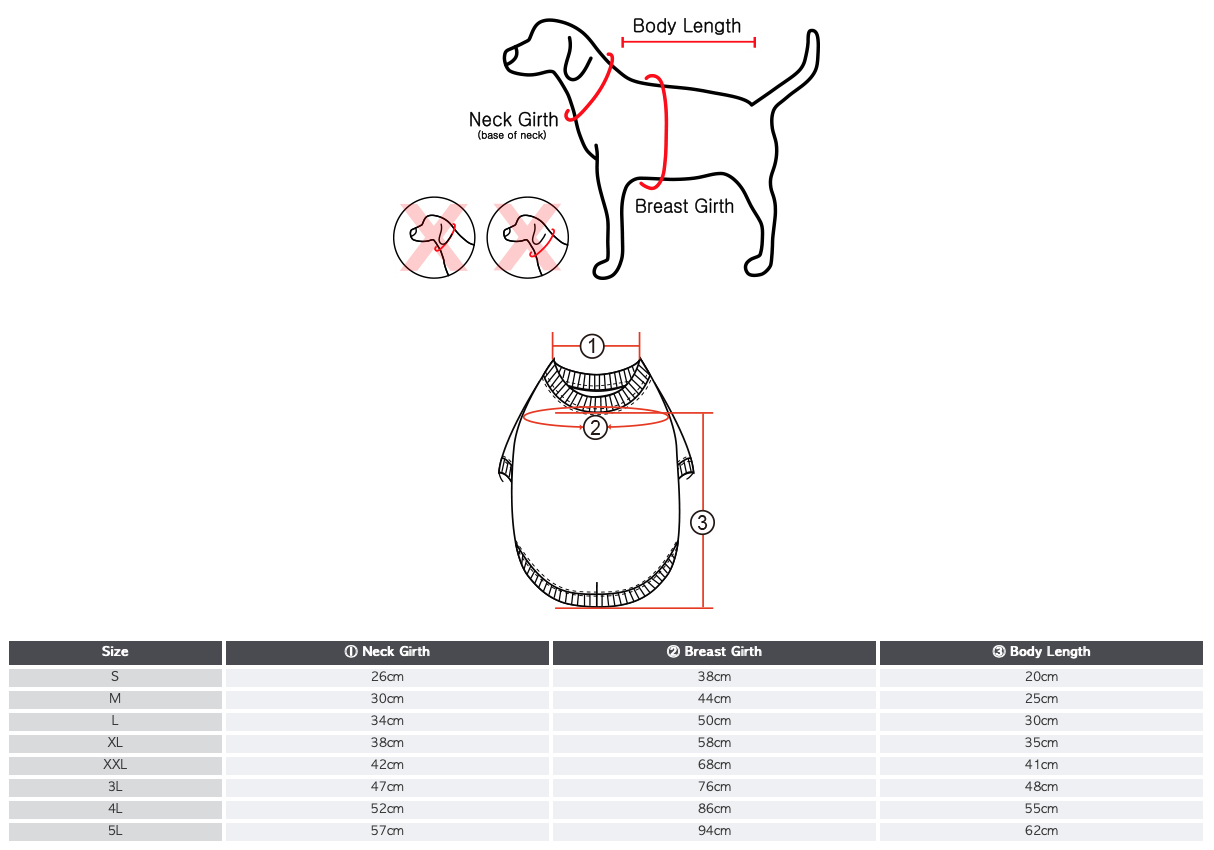 Body Length

Neck Girth
(base of neck)

Breast Girth

①

②

③

| Size | ① Neck Girth | ② Breast Girth | ③ Body Length |
|---|---|---|---|
| S | 26cm | 38cm | 20cm |
| M | 30cm | 44cm | 25cm |
| L | 34cm | 50cm | 30cm |
| XL | 38cm | 58cm | 35cm |
| XXL | 42cm | 68cm | 41cm |
| 3L | 47cm | 76cm | 48cm |
| 4L | 52cm | 86cm | 55cm |
| 5L | 57cm | 94cm | 62cm |